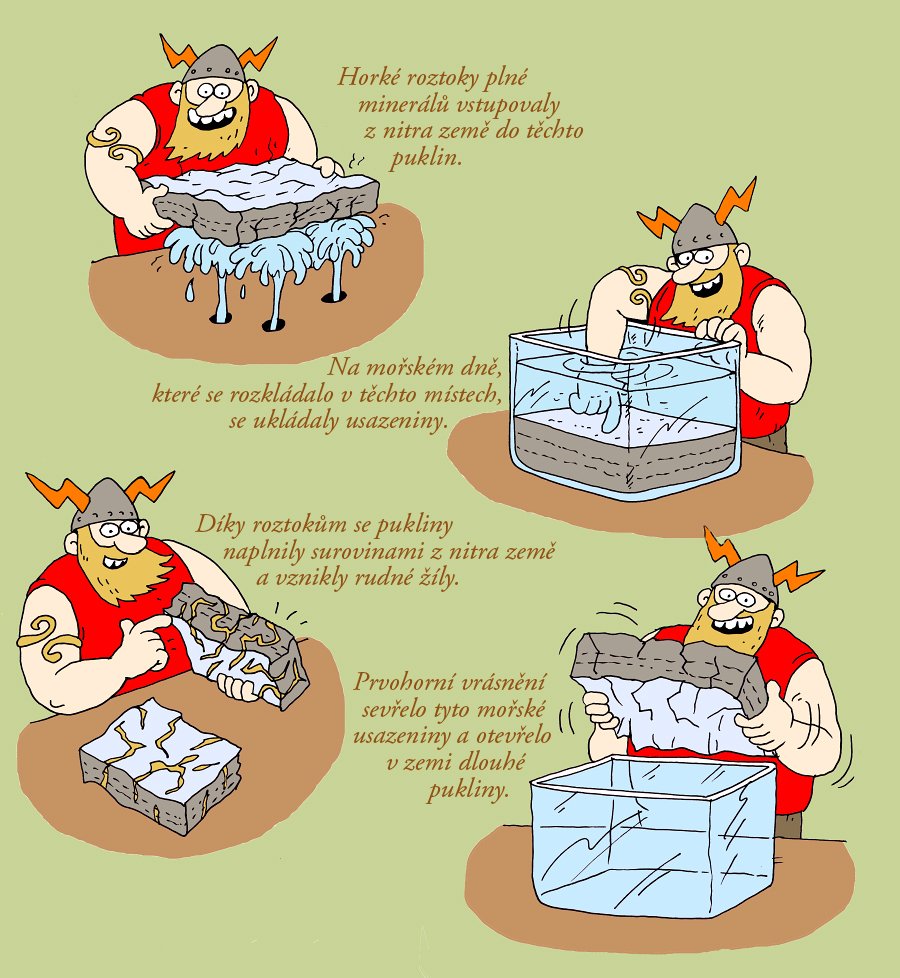 Horké roztoky plné minerálů vstupovaly z nitra země do těchto puklin.

Na mořském dně, které se rozkládalo v těchto místech, se ukládaly usazeniny.

Díky roztokům se pukliny naplnily surovinami z nitra země a vznikly rudné žíly.

Prvohorní vrásnění sevřelo tyto mořské usazeniny a otevřelo v zemi dlouhé pukliny.